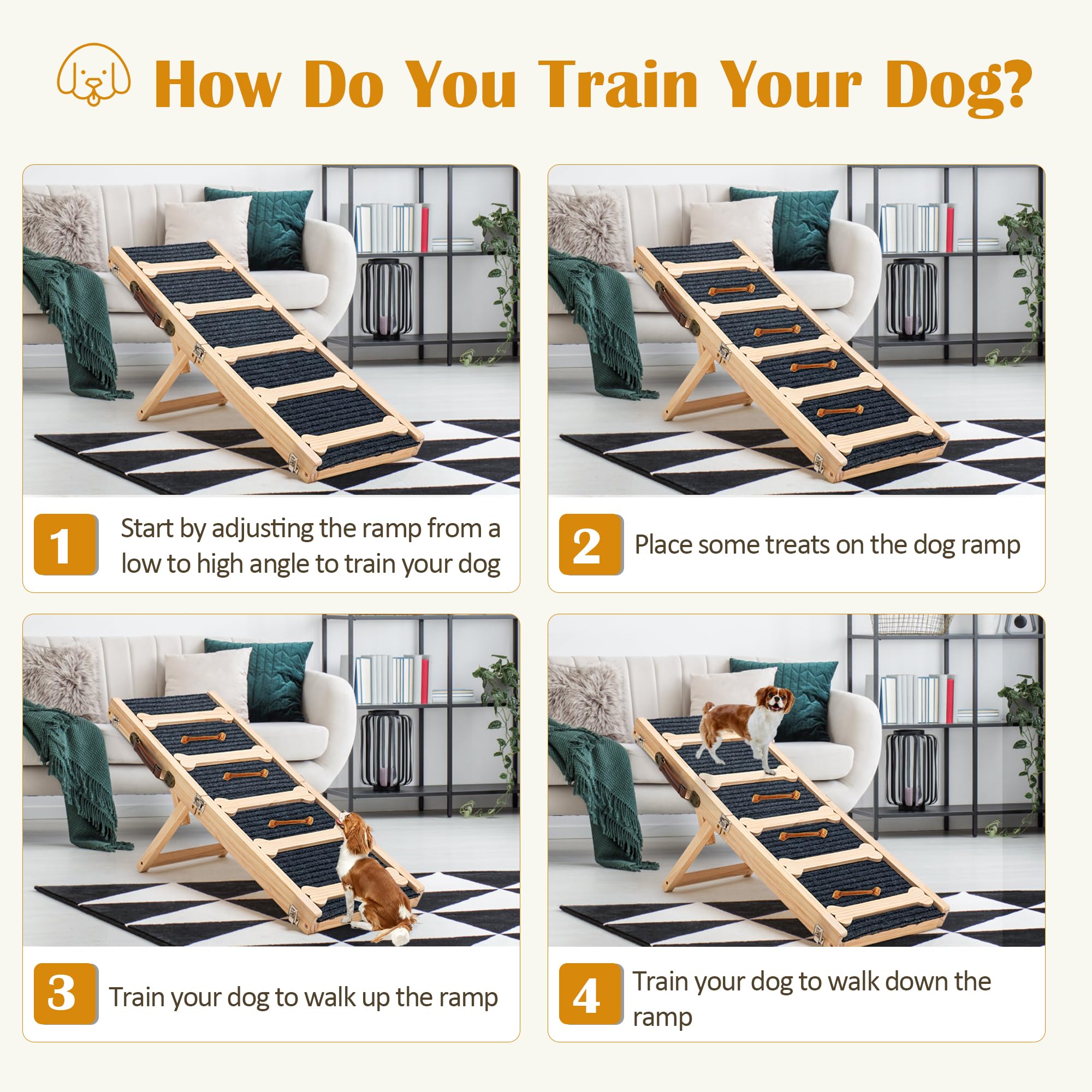 How Do You Train Your Dog?

1 Start by adjusting the ramp from a low to high angle to train your dog

2 Place some treats on the dog ramp

3 Train your dog to walk up the ramp

4 Train your dog to walk down the ramp